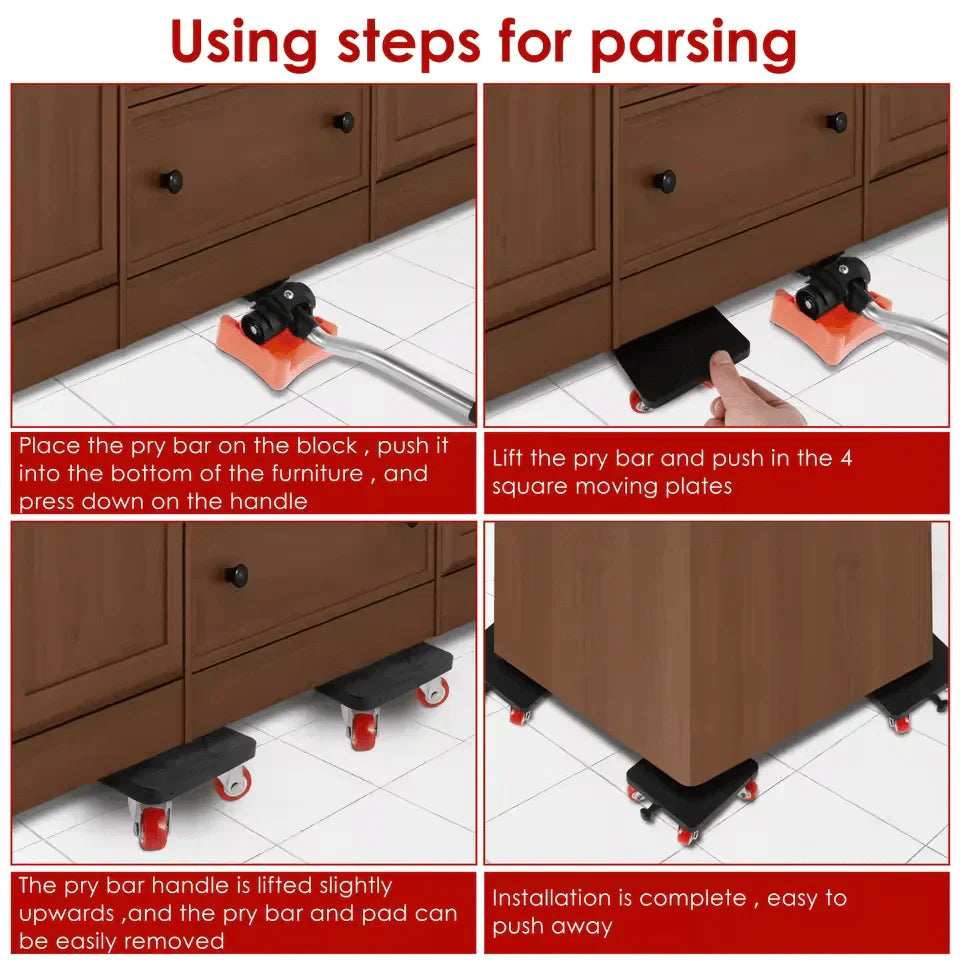 Using steps for parsing

Place the pry bar on the block , push it into the bottom of the furniture , and press down on the handle

Lift the pry bar and push in the 4 square moving plates

The pry bar handle is lifted slightly upwards ,and the pry bar and pad can be easily removed

Installation is complete , easy to push away