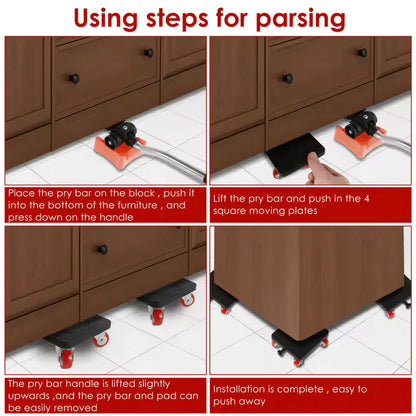 Using steps for parsing

Place the pry bar on the block , push it into the bottom of the furniture , and press down on the handle

Lift the pry bar and push in the 4 square moving plates

The pry bar handle is lifted slightly upwards ,and the pry bar and pad can be easily removed

Installation is complete , easy to push away