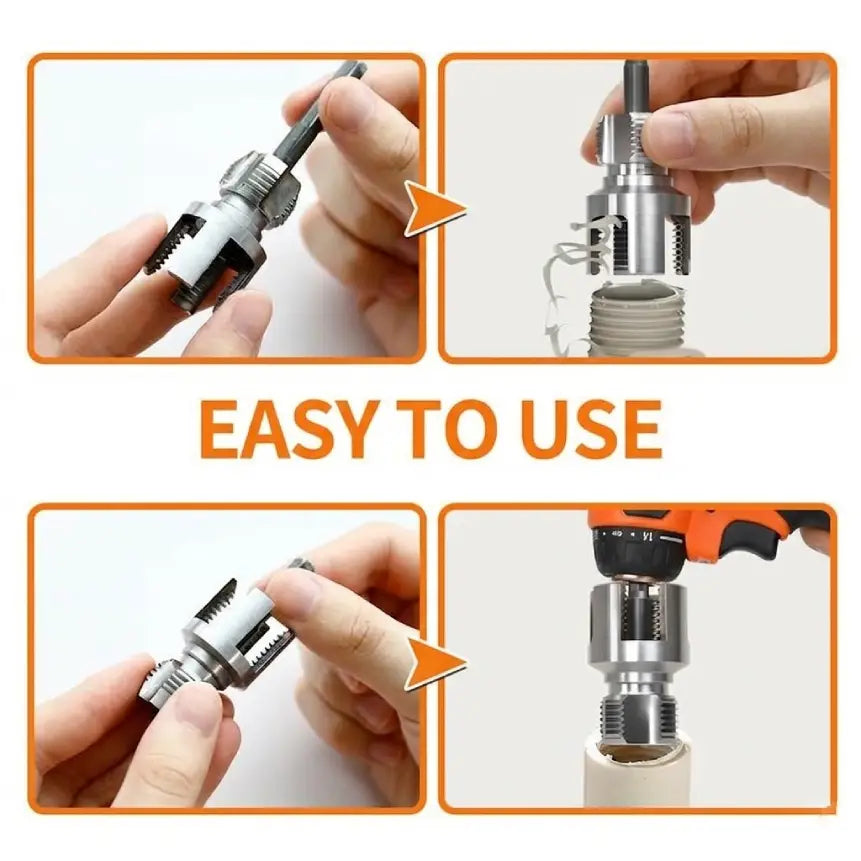 EASY TO USE